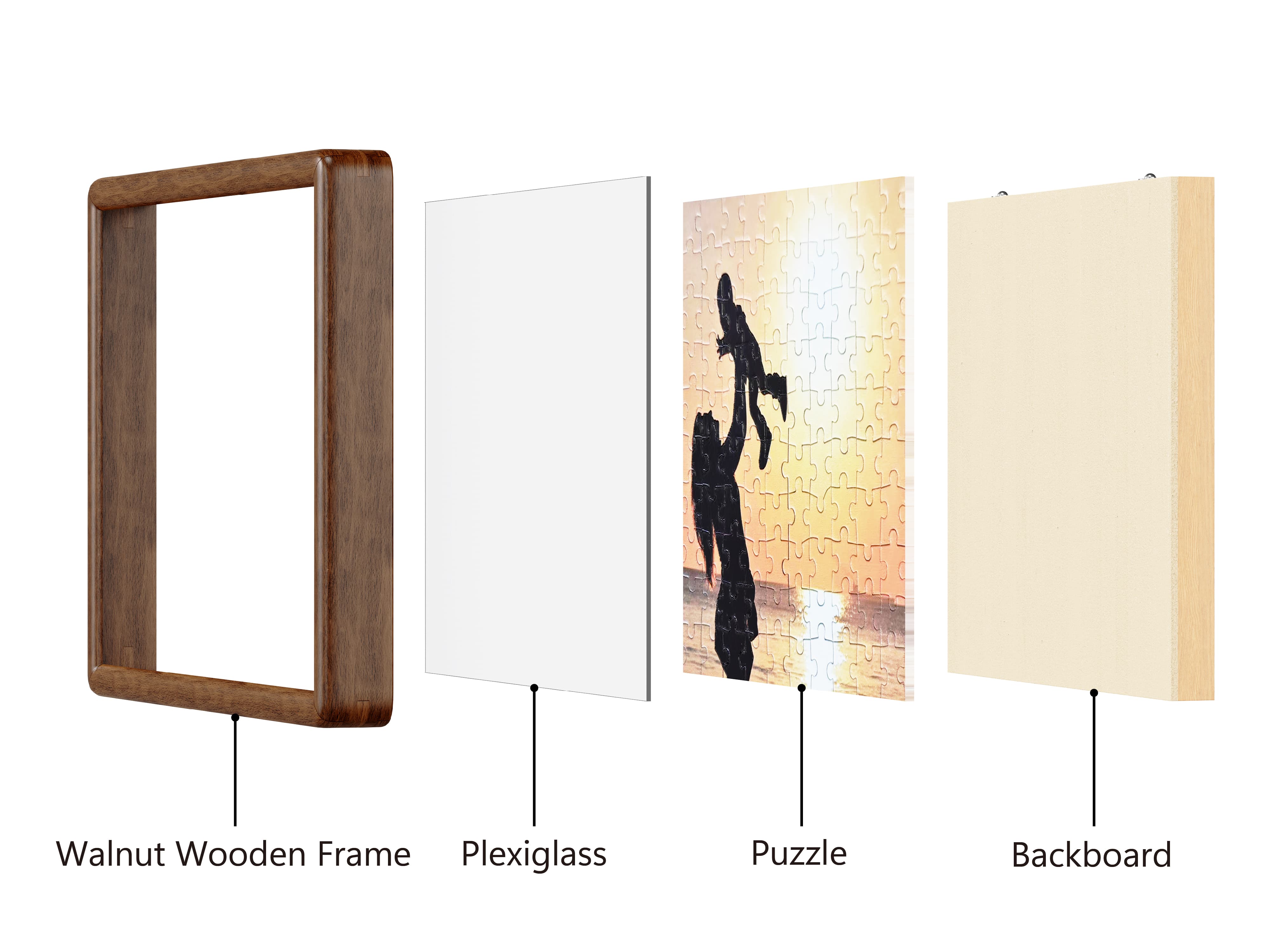 Walnut Wooden Frame
Plexiglass
Puzzle
Backboard